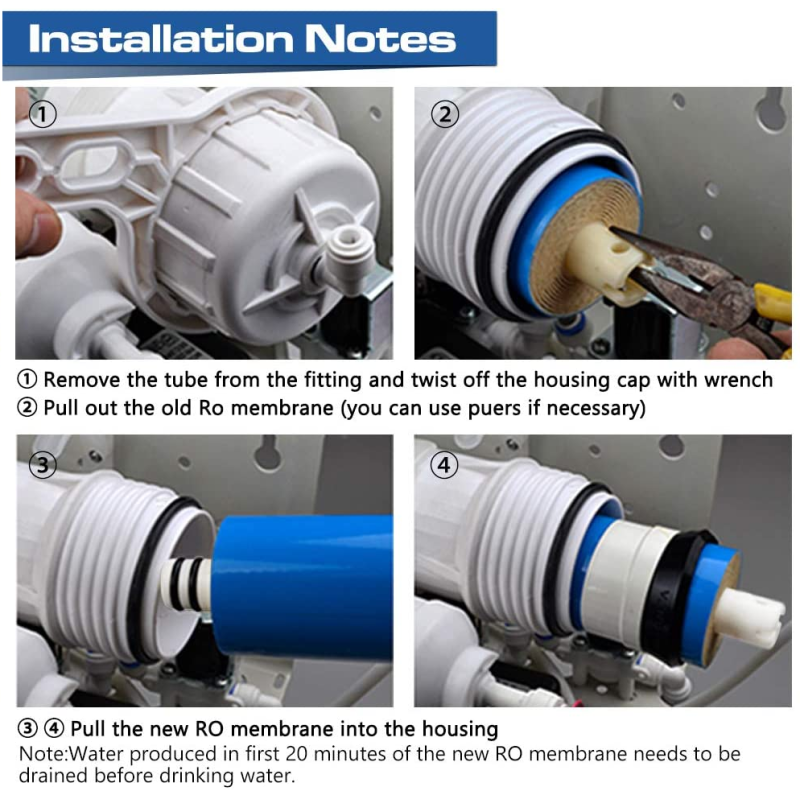 Installation Notes

①

②

① Remove the tube from the fitting and twist off the housing cap with wrench
② Pull out the old Ro membrane (you can use puers if necessary)

③

④

③ ④ Pull the new RO membrane into the housing
Note:Water produced in first 20 minutes of the new RO membrane needs to be drained before drinking water.