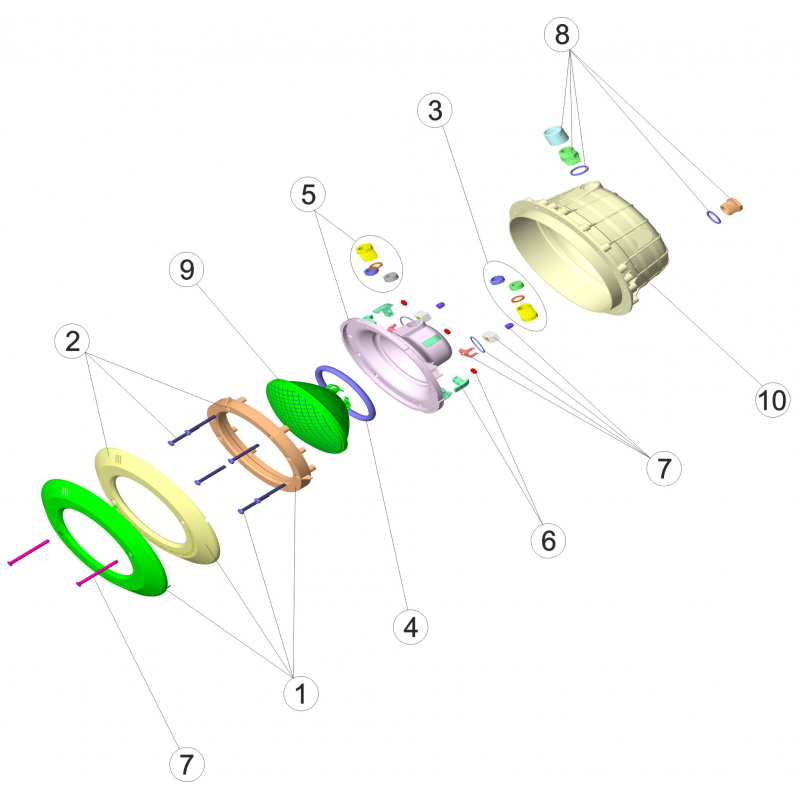 8
3
5
9
2
10
7
6
4
1
7