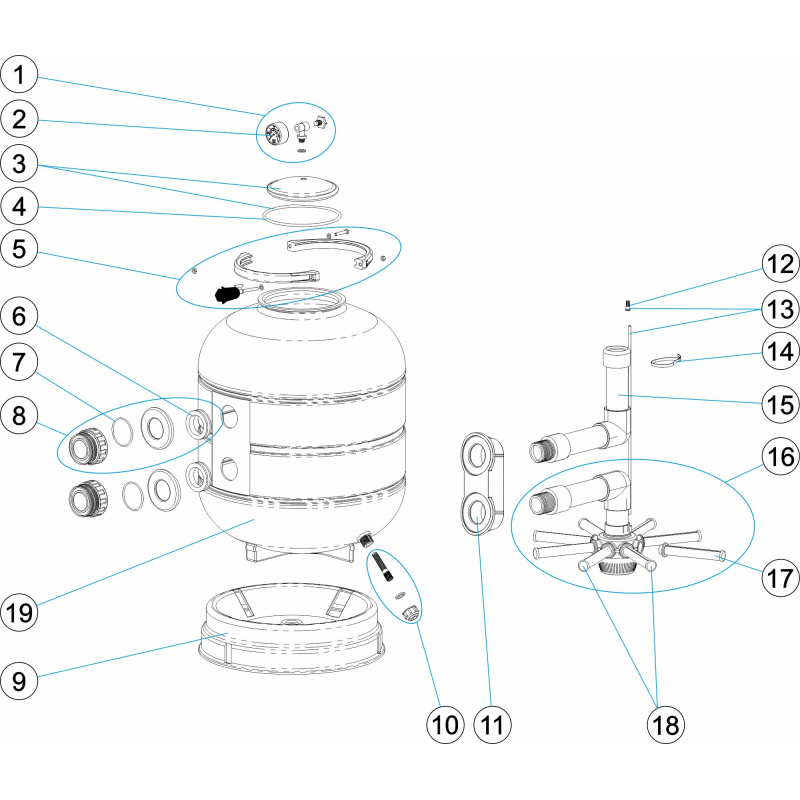 1
2
3
4
5
6
7
8
19
9
10
11
12
13
14
15
16
17
18