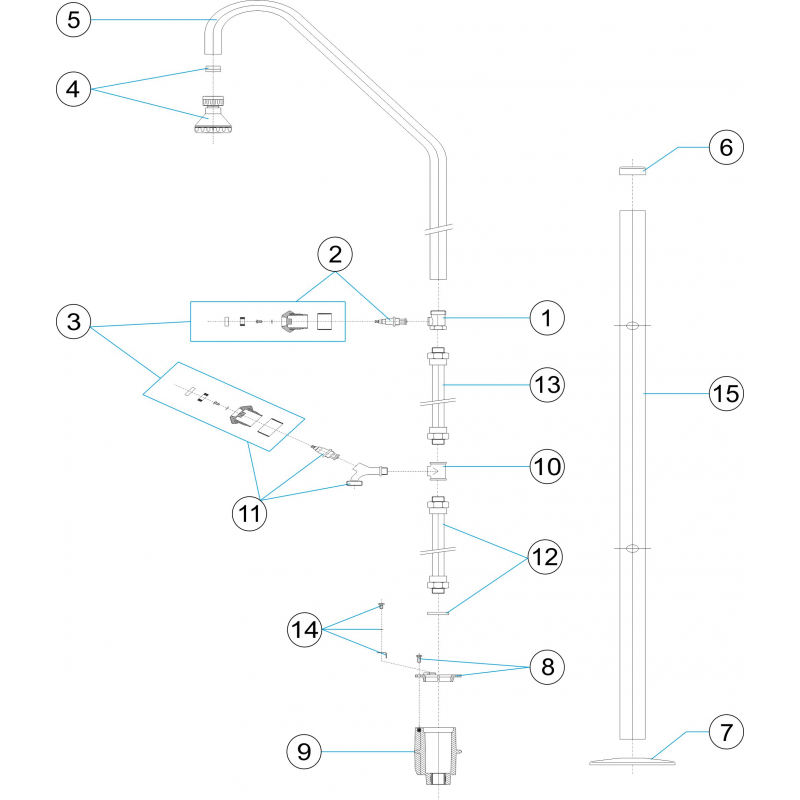 5
4
6
2
3
1
13
15
10
11
12
14
8
9
7