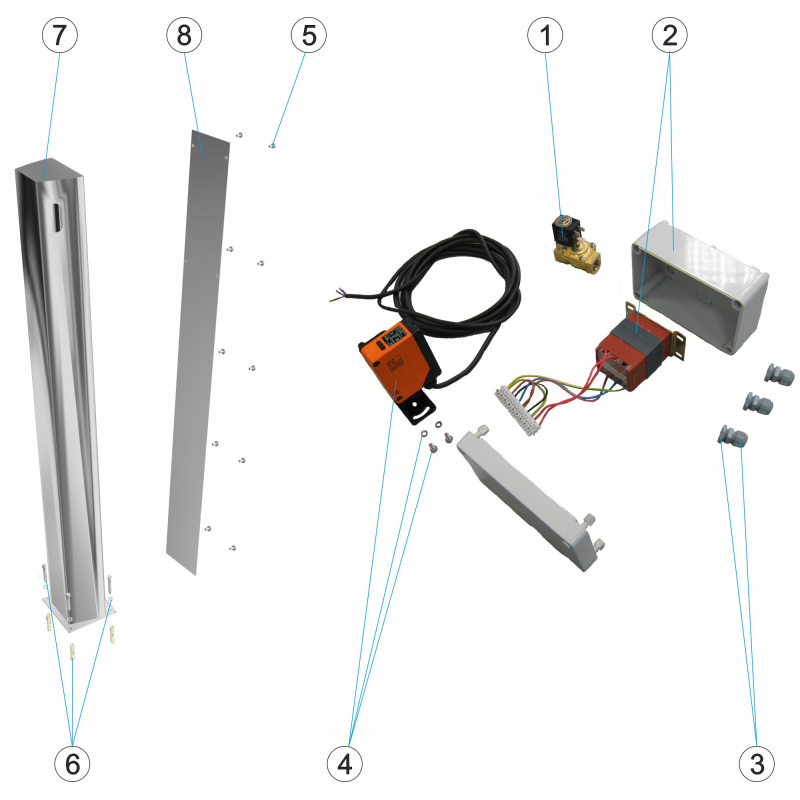 7
8
5
1
2
6
4
3