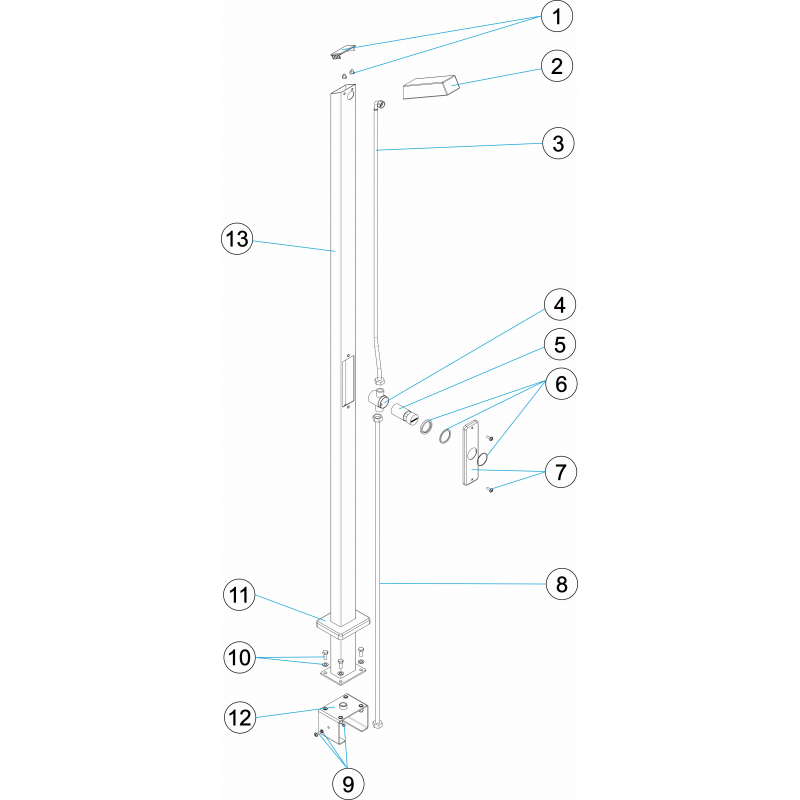 1
2
3
13
4
5
6
7
8
11
10
12
9