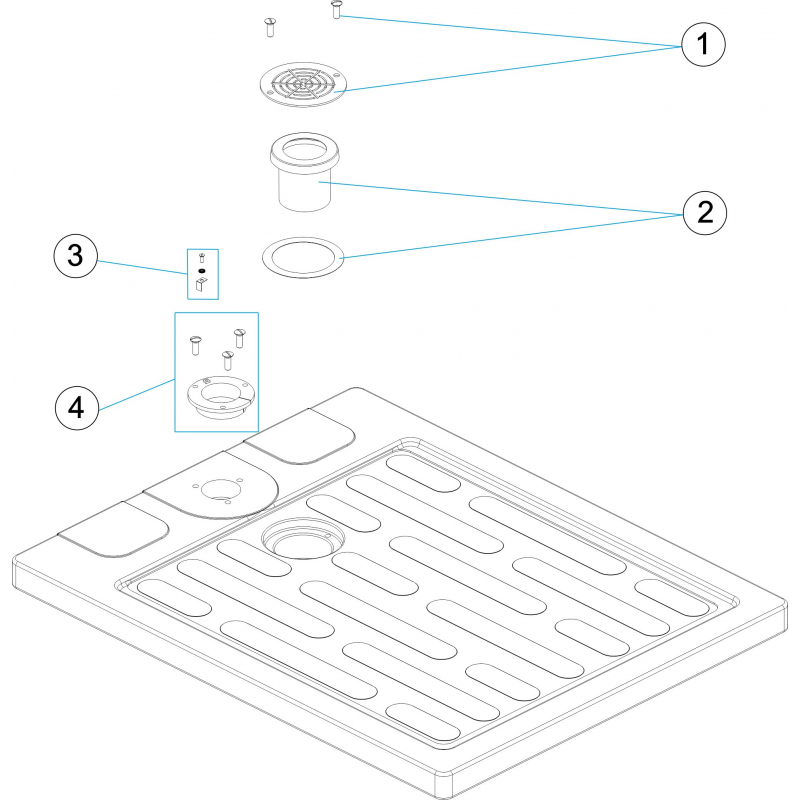 1
2
3
4