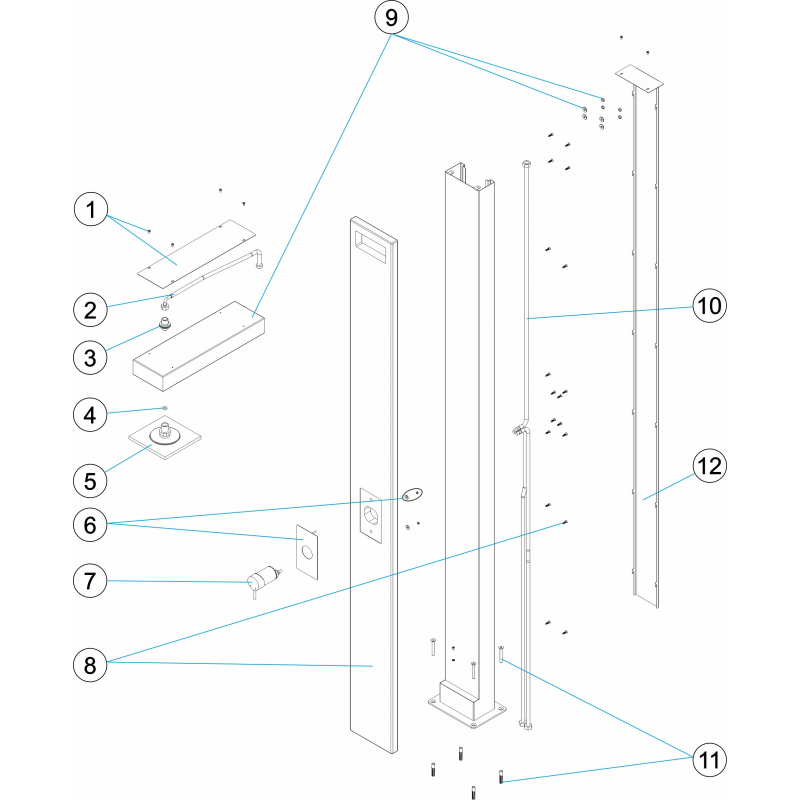 9
1
2
3
4
5
6
7
8
10
12
11