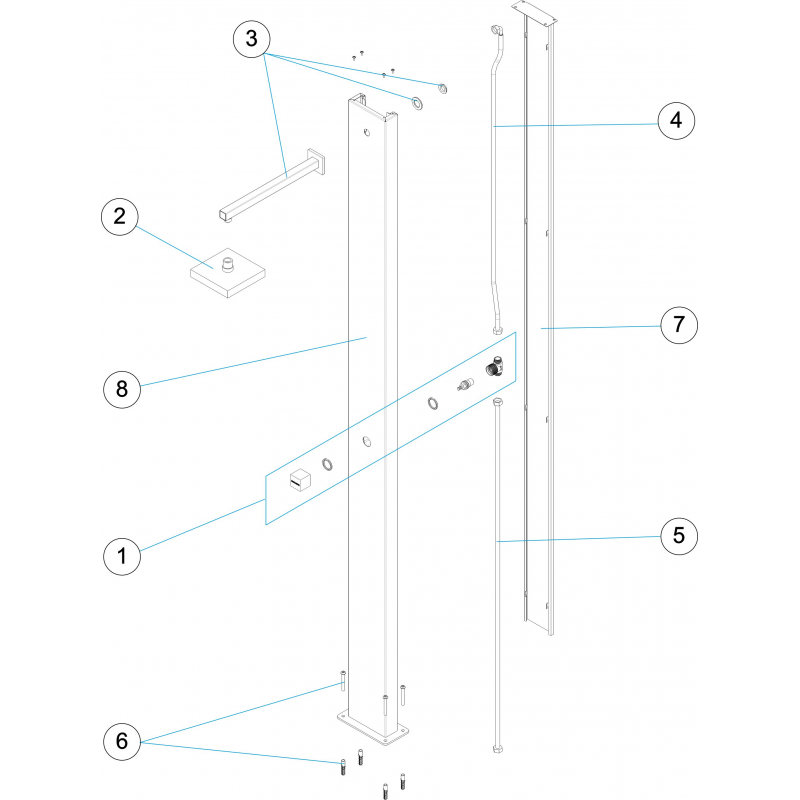 3
4
2
7
8
1
5
6